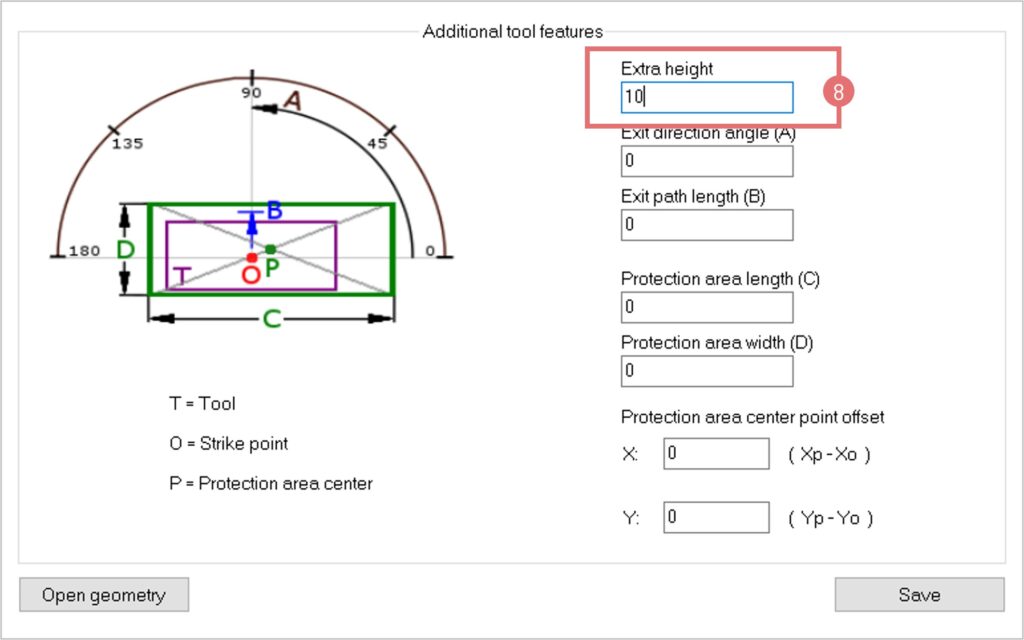 Additional tool features

90
A
135
45
180
0
D
B
T
O
P
C

T = Tool

O = Strike point

P = Protection area center

Extra height
10

8

Exit direction angle (A)
0

Exit path length (B)
0

Protection area length (C)
0

Protection area width (D)
0

Protection area center point offset

X: 0 ( Xp - Xo )

Y: 0 ( Yp - Yo )

Open geometry

Save