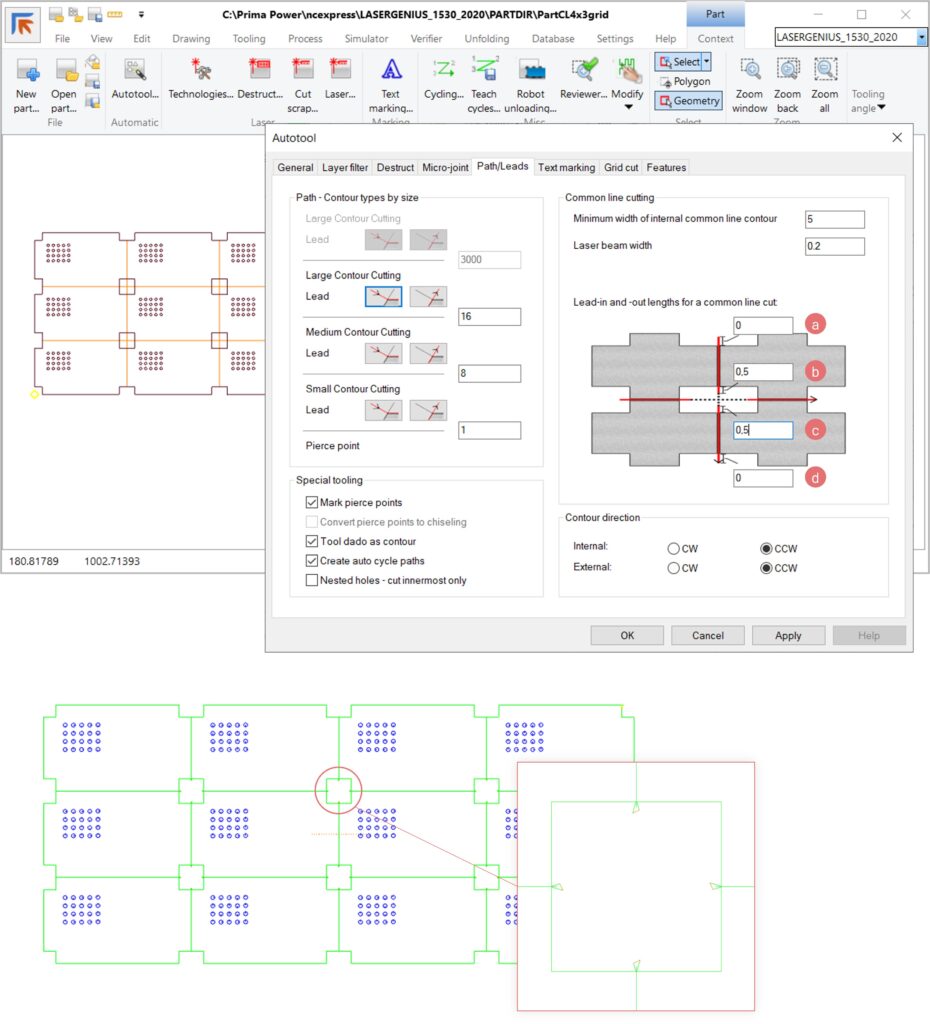 C:\Prima Power\ncexpress\LASERGENIUS_1530_2020\PARTDIR\PartCL4x3grid

Part

File View Edit Drawing Tooling Process Simulator Verifier Unfolding Database Settings Help Context

LASERGENIUS_1530_2020

New part... Open part... File

Autotool... Automatic

Technologies... Destruct... Cut scrap... Laser... Laser

Text marking... Marking

Cycling... Teach cycles... Robot unloading... Reviewer... Modify Misc

Select Polygon Geometry Select

Zoom window Zoom back Zoom all Zoom

Tooling angle

180.81789 1002.71393

Autotool

General Layer filter Destruct Micro-joint Path/Leads Text marking Grid cut Features

Path - Contour types by size

Large Contour Cutting
Lead
3000
Large Contour Cutting
Lead
16
Medium Contour Cutting
Lead
8
Small Contour Cutting
Lead
1
Pierce point

Special tooling

Mark pierce points
Convert pierce points to chiseling
Tool dado as contour
Create auto cycle paths
Nested holes - cut innermost only

Common line cutting

Minimum width of internal common line contour 5
Laser beam width 0.2

Lead-in and -out lengths for a common line cut:

0 a
0.5 b
0.5 c
0 d

Contour direction

Internal: CW CCW
External: CW CCW

OK Cancel Apply Help