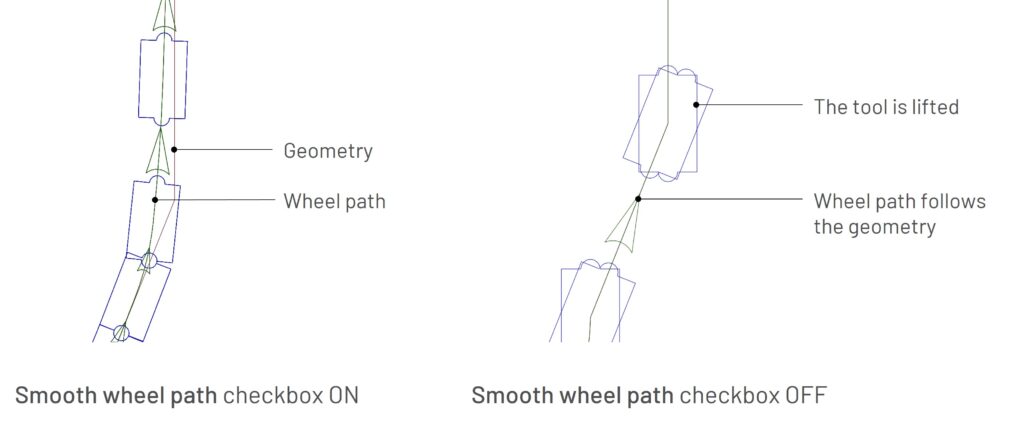 Geometry

Wheel path

Smooth wheel path checkbox ON

The tool is lifted

Wheel path follows the geometry

Smooth wheel path checkbox OFF