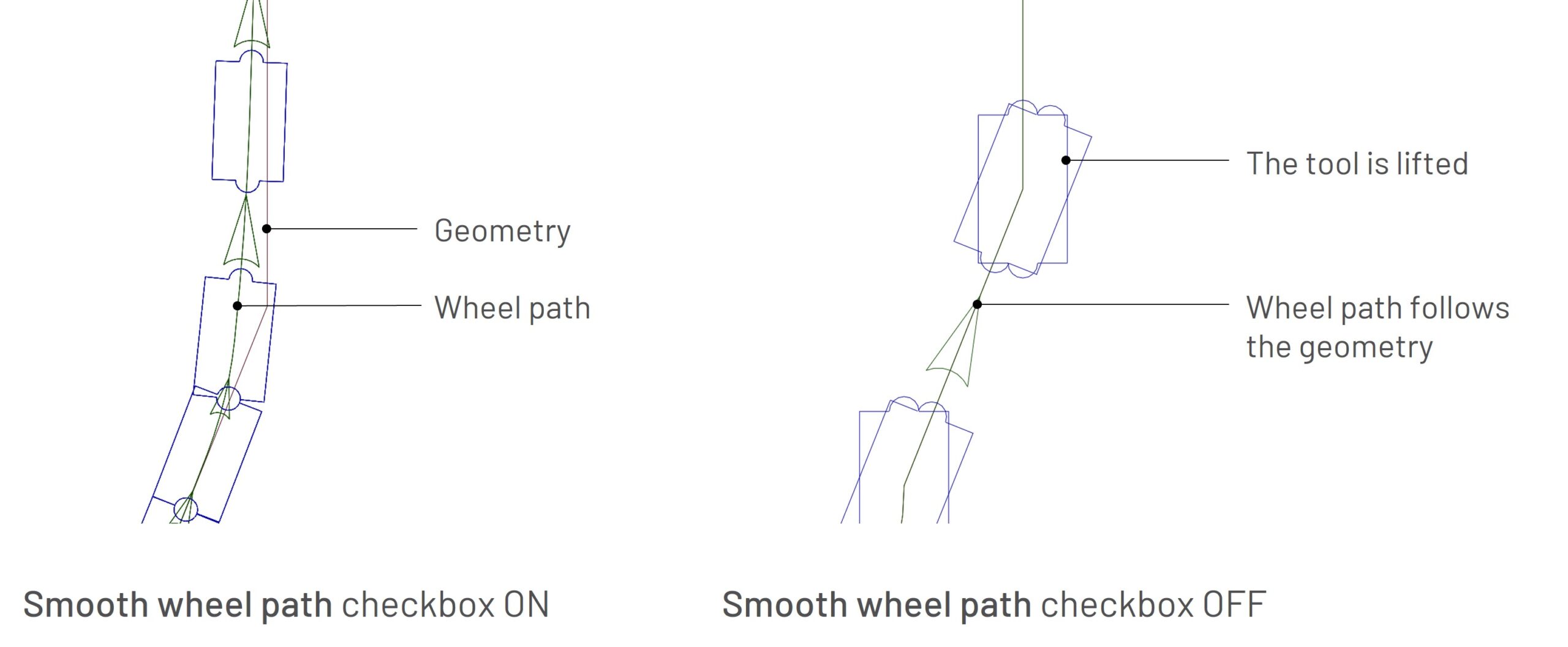 Geometry

Wheel path

Smooth wheel path checkbox ON

The tool is lifted

Wheel path follows the geometry

Smooth wheel path checkbox OFF