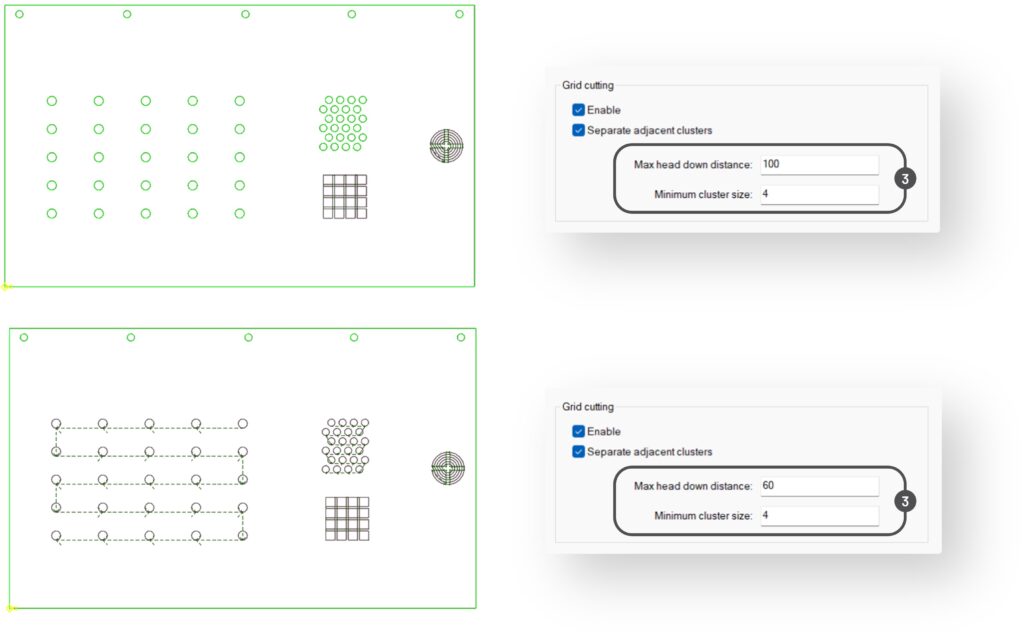 Grid cutting
Enable
Separate adjacent clusters
Max head down distance: 100
Minimum cluster size: 4
3

Grid cutting
Enable
Separate adjacent clusters
Max head down distance: 60
Minimum cluster size: 4
3