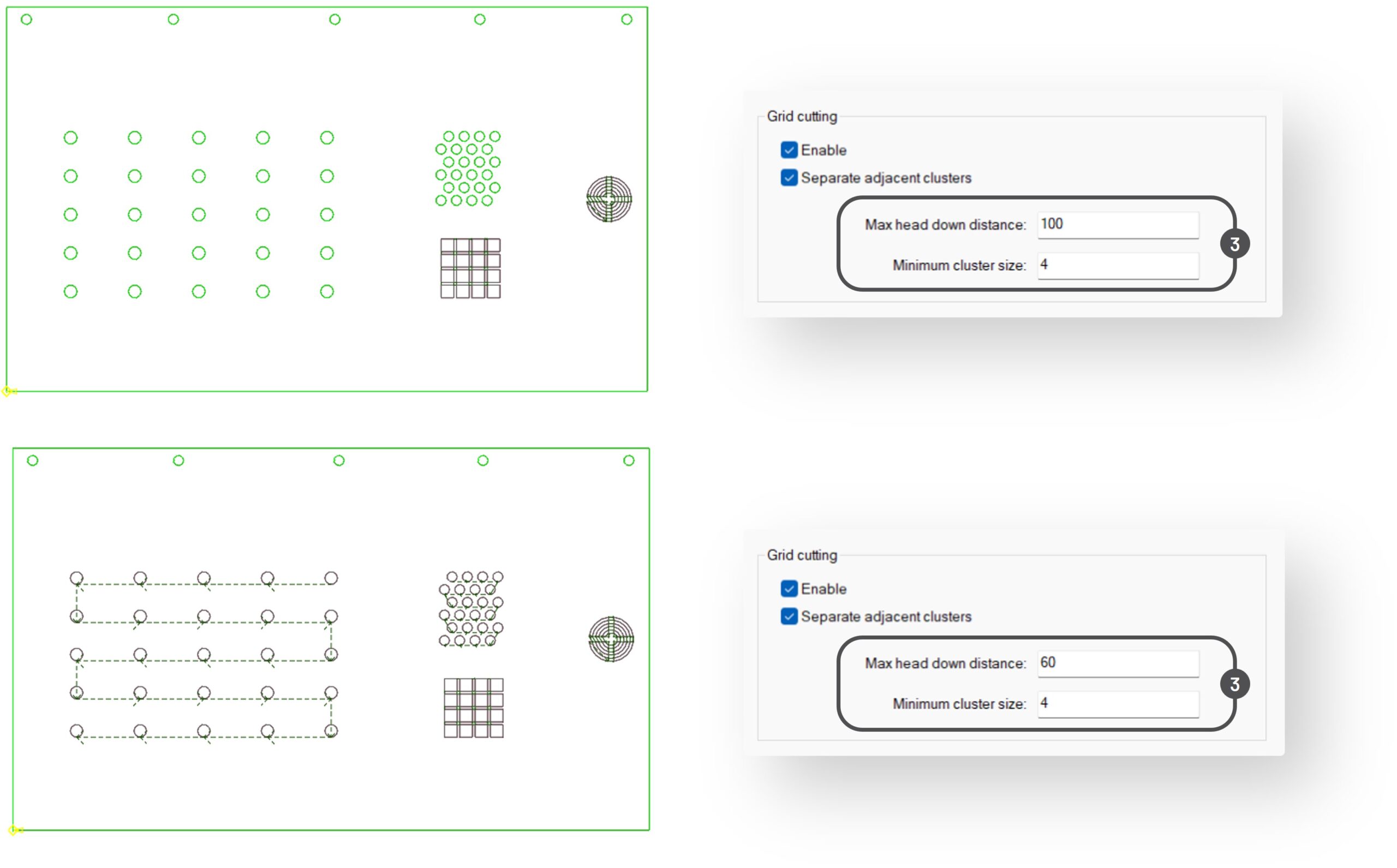 Grid cutting

Enable

Separate adjacent clusters

Max head down distance: 100

Minimum cluster size: 4

3

Grid cutting

Enable

Separate adjacent clusters

Max head down distance: 60

Minimum cluster size: 4

3